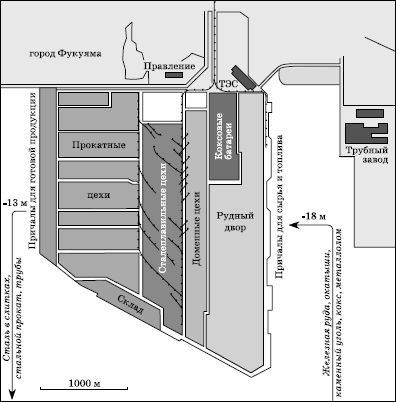 город Фукуяма

Правление

ТЭС

Трубный завод

Причалы для готовой продукции

Прокатные

цехи

Сталеплавильные цехи

Доменные цехи

Коксовые батареи

Рудный двор

Причалы для сырья и топлива

Склад

-13 м

-18 м

Сталь в слитках, стальной прокат, трубы

Железная руда, окатыши, каменный уголь, кокс, металлолом

1000 м