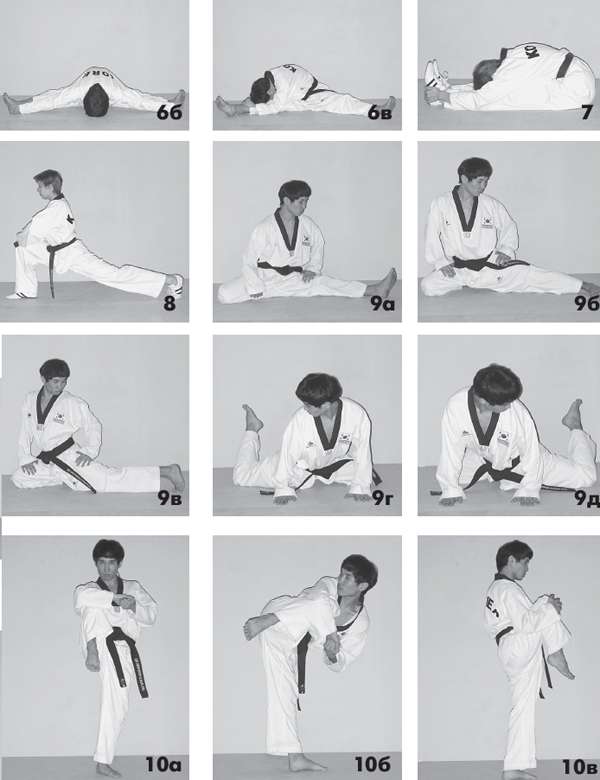 6б

6в

7

8

9а

9б

9в

9г

9д

10а

10б

10в