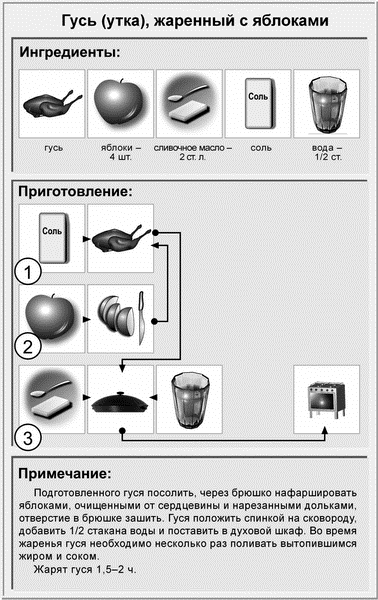 Гусь (утка), жаренный с яблоками

Ингредиенты:

Соль

гусь

яблоки – 4 шт.

сливочное масло – 2 ст. л.

соль

вода – 1/2 ст.

Приготовление:

Соль

1

2

3

Примечание:

Подготовленного гуся посолить, через брюшко нафаршировать яблоками, очищенными от сердцевины и нарезанными дольками, отверстие в брюшке зашить. Гуся положить спинкой на сковороду, добавить 1/2 стакана воды и поставить в духовой шкаф. Во время жаренья гуся необходимо несколько раз поливать вытопившимся жиром и соком.

Жарят гуся 1,5–2 ч.